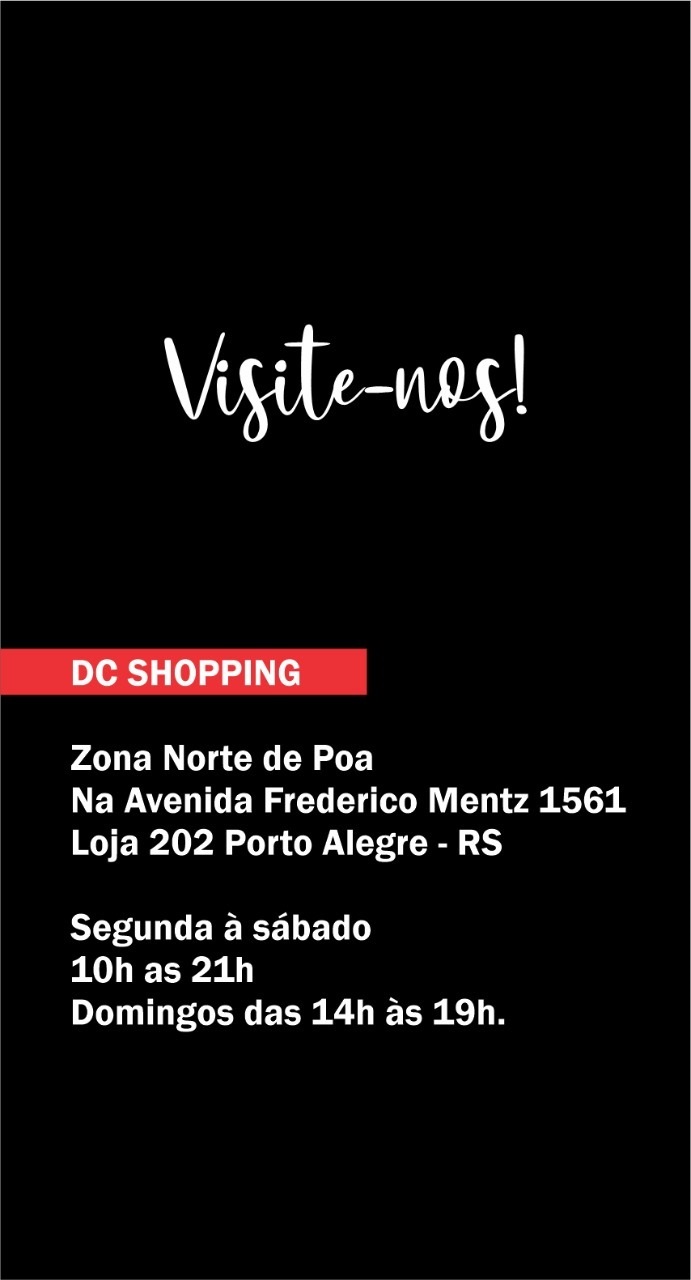 Visite-nos!

DC SHOPPING

Zona Norte de Poa
Na Avenida Frederico Mentz 1561
Loja 202 Porto Alegre - RS

Segunda à sábado
10h as 21h
Domingos das 14h às 19h.